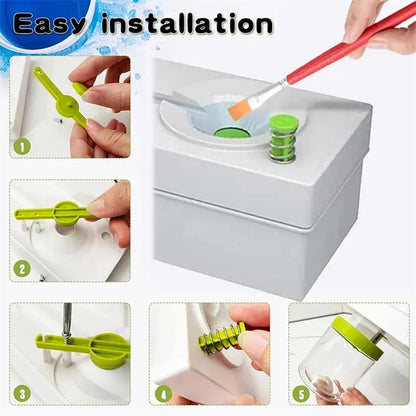 Easy installation

1

2

3

4

5